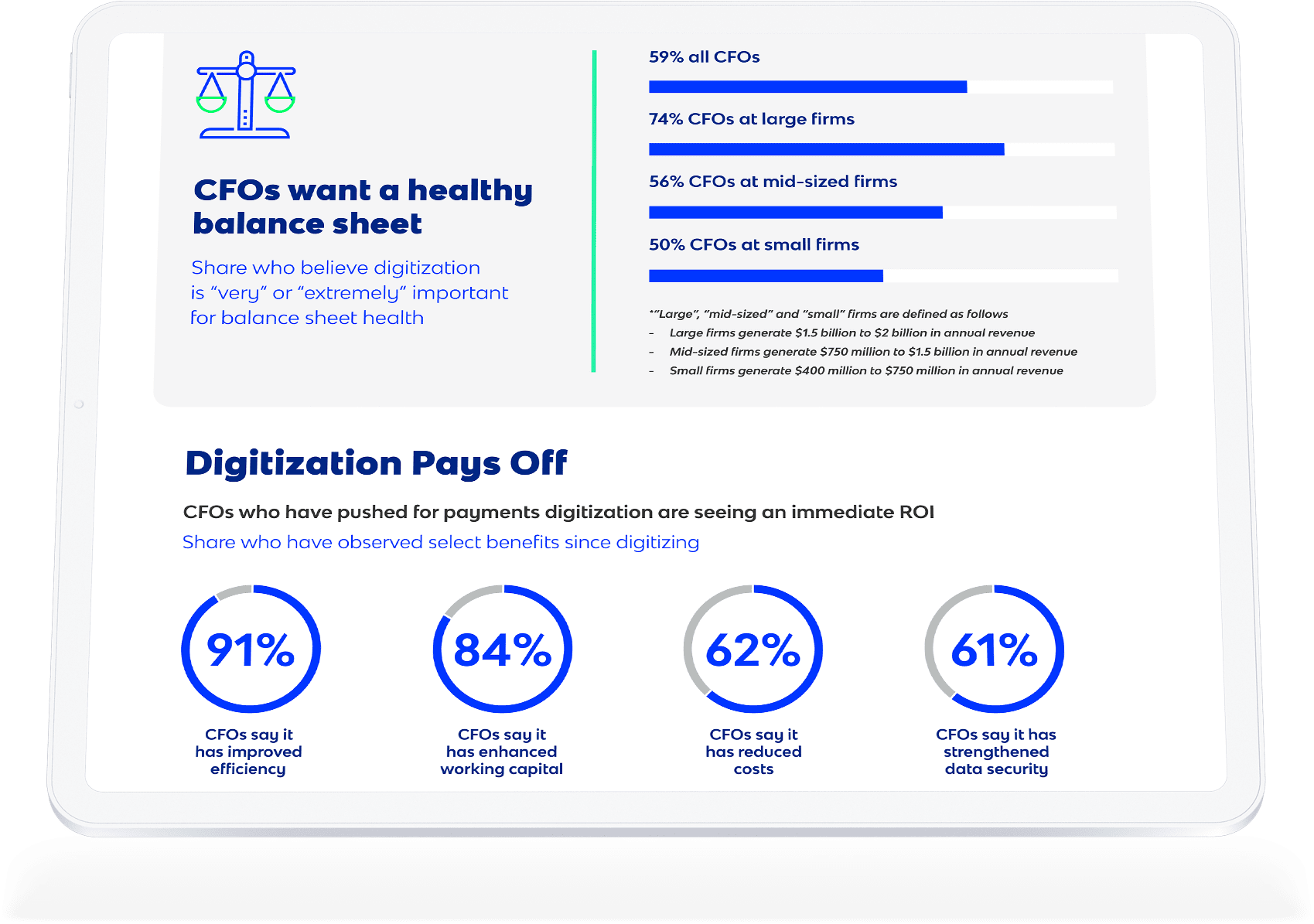 CFOs want a healthy balance sheet

Share who believe digitization is "very" or "extremely" important for balance sheet health

59% all CFOs

74% CFOs at large firms

56% CFOs at mid-sized firms

50% CFOs at small firms

*"Large", "mid-sized" and "small" firms are defined as follows
– Large firms generate \$1.5 billion to \$2 billion in annual revenue
– Mid-sized firms generate \$750 million to \$1.5 billion in annual revenue
– Small firms generate \$400 million to \$750 million in annual revenue

Digitization Pays Off

CFOs who have pushed for payments digitization are seeing an immediate ROI

Share who have observed select benefits since digitizing

91%
CFOs say it has improved efficiency

84%
CFOs say it has enhanced working capital

62%
CFOs say it has reduced costs

61%
CFOs say it has strengthened data security