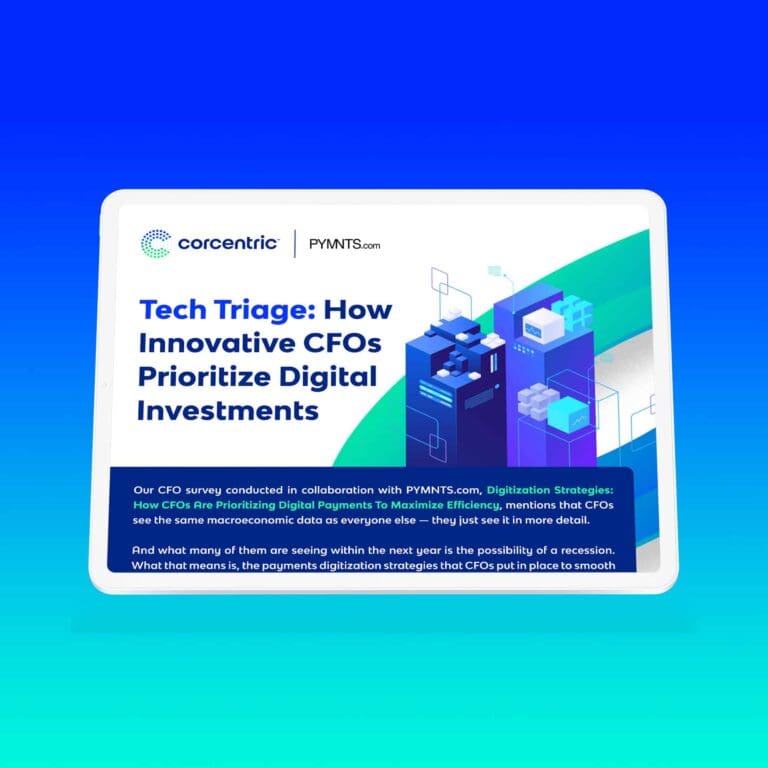 corcentric | PYMNTS.com

Tech Triage: How Innovative CFOs Prioritize Digital Investments

Our CFO survey conducted in collaboration with PYMNTS.com, Digitization Strategies: How CFOs Are Prioritizing Digital Payments To Maximize Efficiency, mentions that CFOs see the same macroeconomic data as everyone else — they just see it in more detail.

And what many of them are seeing within the next year is the possibility of a recession. What that means is, the payments digitization strategies that CFOs put in place to smooth